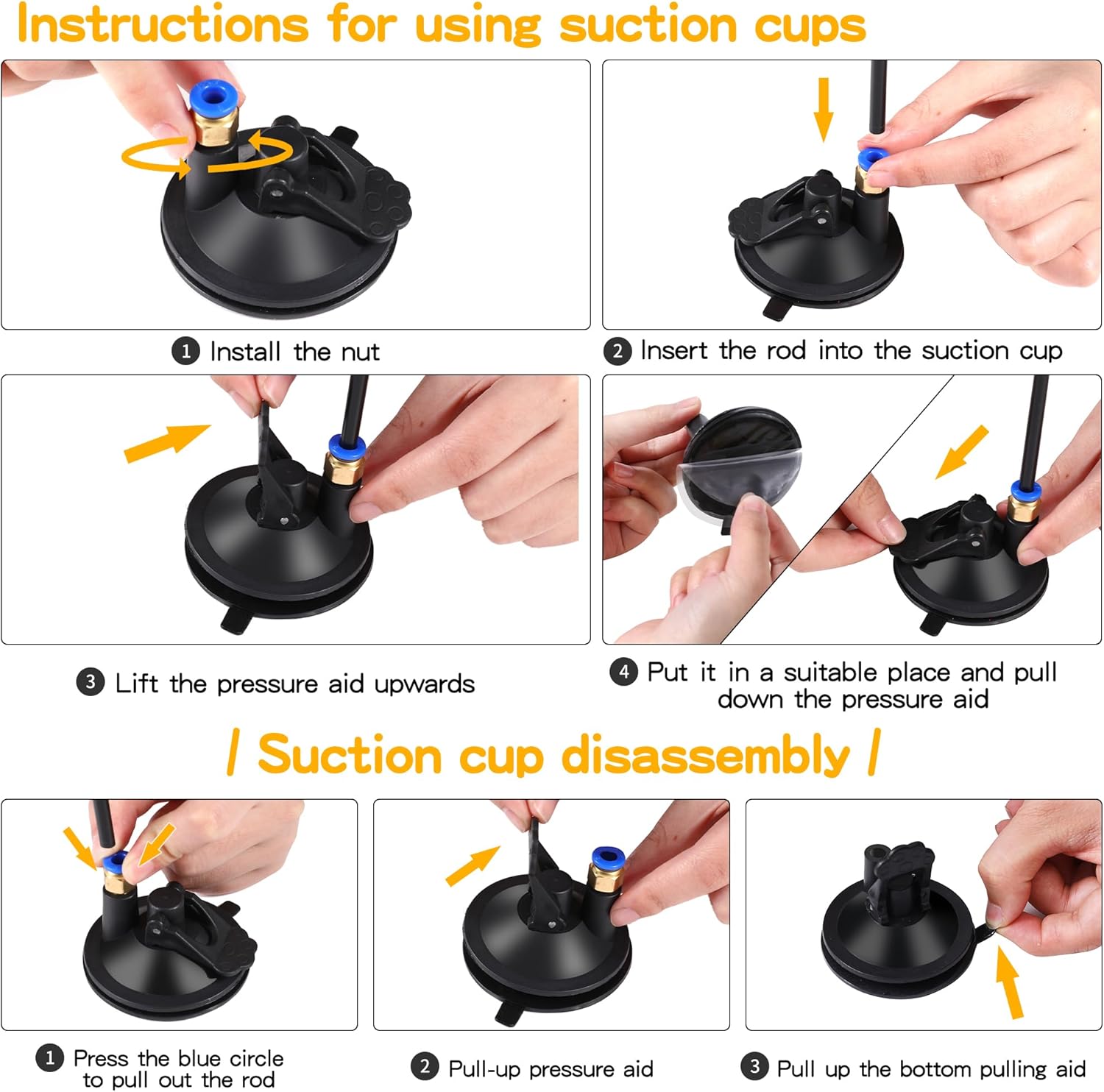 Instructions for using suction cups

1 Install the nut

2 Insert the rod into the suction cup

3 Lift the pressure aid upwards

4 Put it in a suitable place and pull down the pressure aid

/ Suction cup disassembly /

1 Press the blue circle to pull out the rod

2 Pull-up pressure aid

3 Pull up the bottom pulling aid