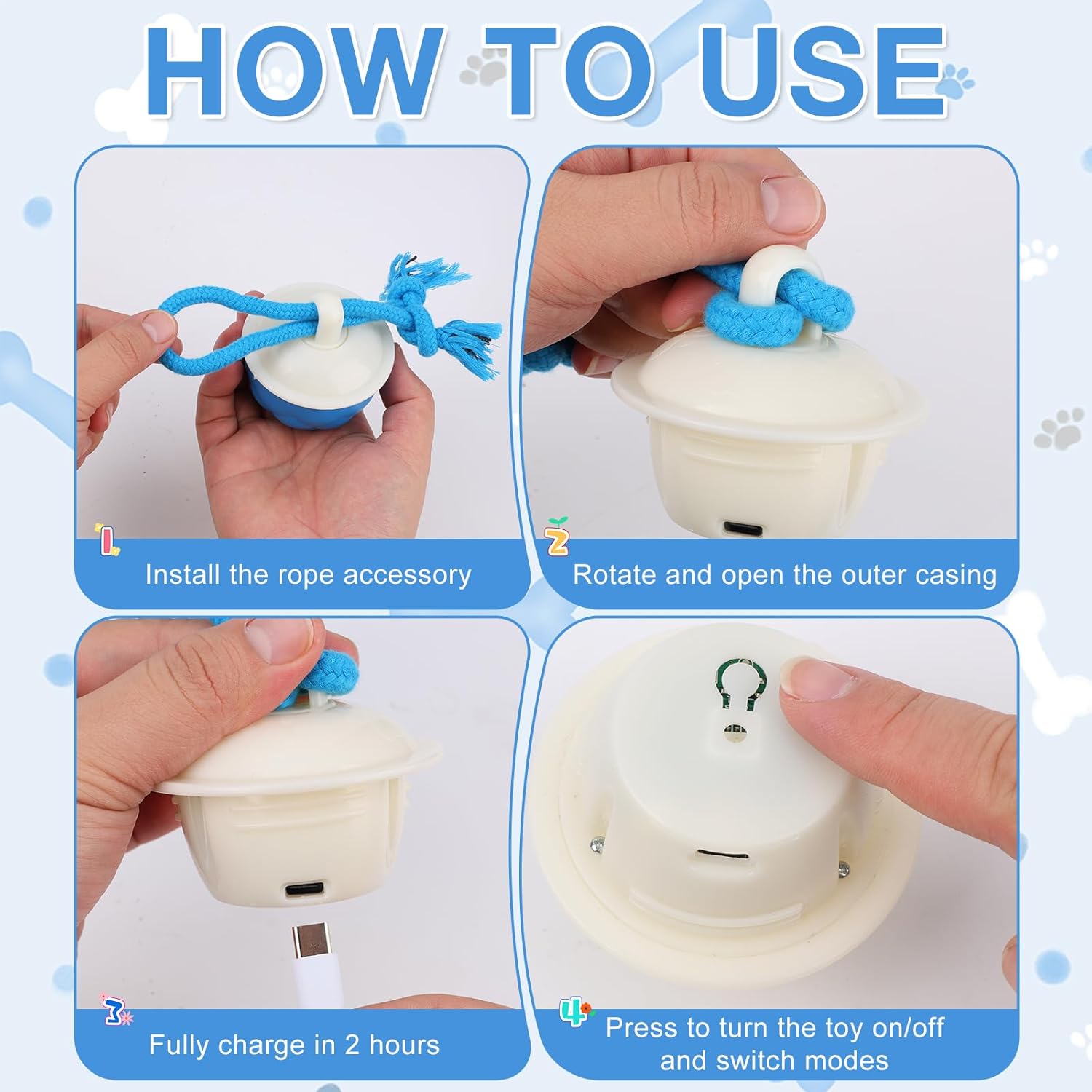 HOW TO USE

1
Install the rope accessory

2
Rotate and open the outer casing

3
Fully charge in 2 hours

4
Press to turn the toy on/off and switch modes